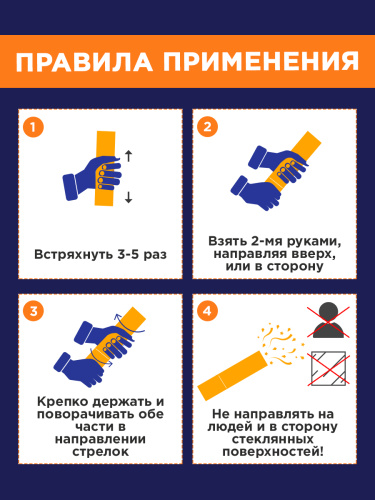 ПРАВИЛА ПРИМЕНЕНИЯ

1

Встряхнуть 3-5 раз

2

Взять 2-мя руками, направляя вверх, или в сторону

3

Крепко держать и поворачивать обе части в направлении стрелок

4

Не направлять на людей и в сторону стеклянных поверхностей!